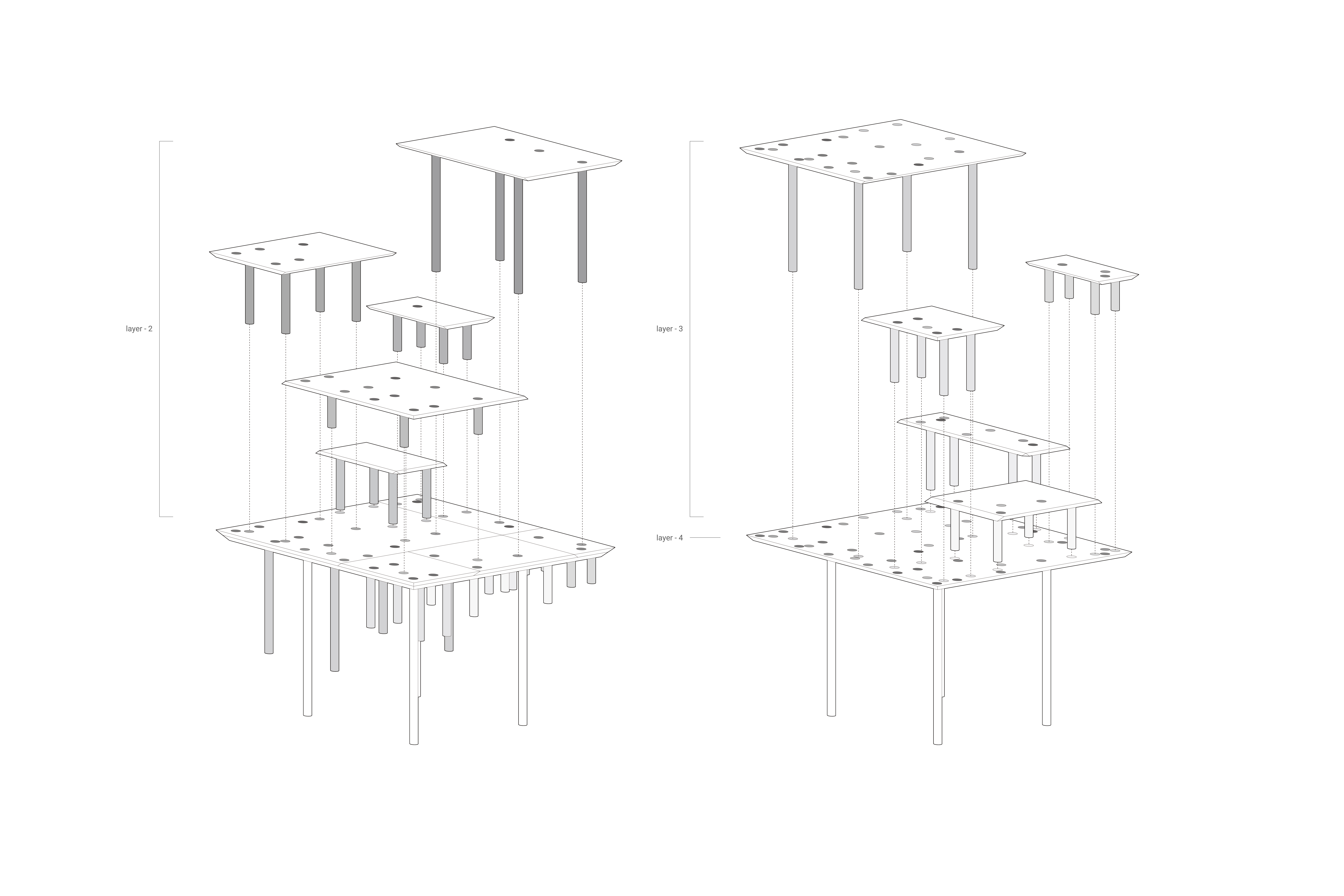 layer - 2

layer - 3

layer - 4